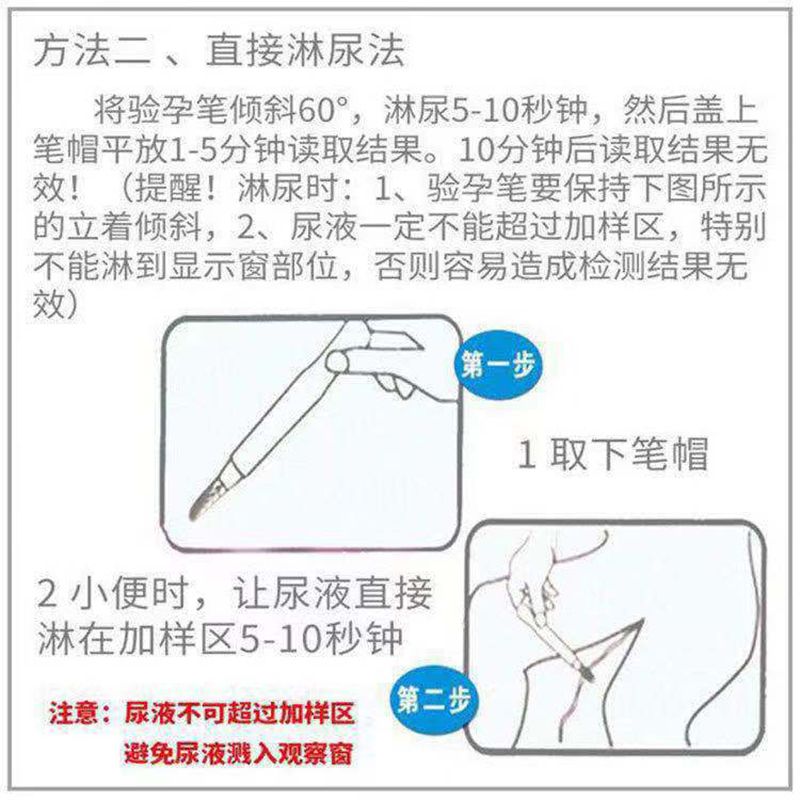 方法二 、直接淋尿法

将验孕笔倾斜60°，淋尿5-10秒钟，然后盖上笔帽平放1-5分钟读取结果。10分钟后读取结果无效！（提醒！淋尿时：1、验孕笔要保持下图所示的立着倾斜，2、尿液一定不能超过加样区，特别不能淋到显示窗部位，否则容易造成检测结果无效）

第一步

1 取下笔帽

2 小便时，让尿液直接淋在加样区5-10秒钟

第二步

注意：尿液不可超过加样区
避免尿液溅入观察窗